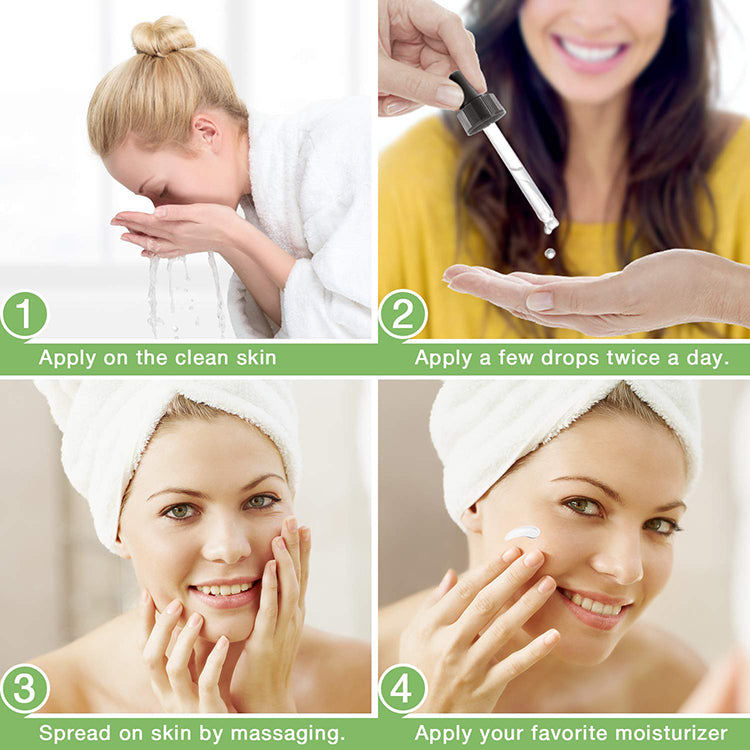 1
Apply on the clean skin

2
Apply a few drops twice a day.

3
Spread on skin by massaging.

4
Apply your favorite moisturizer