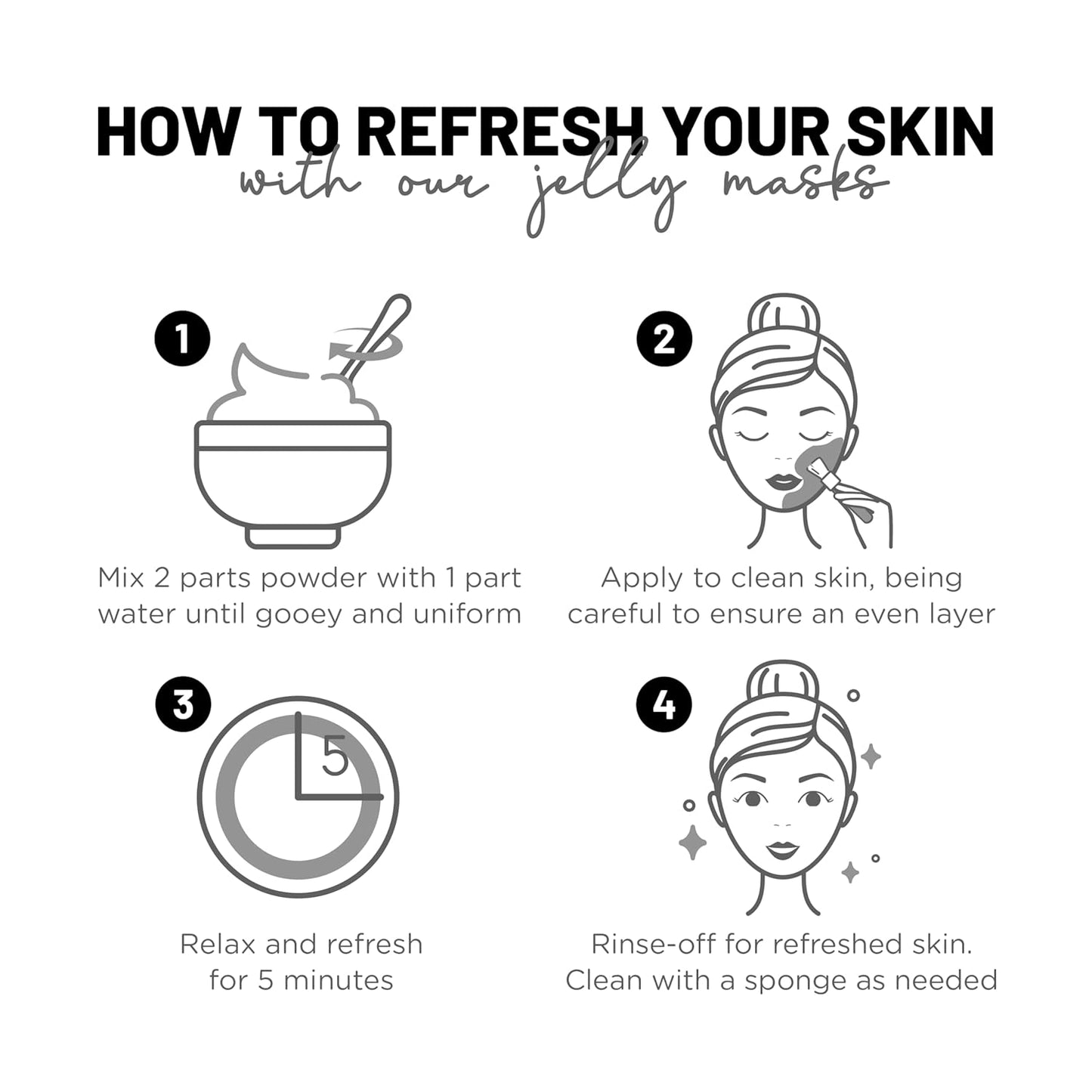 HOW TO REFRESH YOUR SKIN
with our jelly masks

1
Mix 2 parts powder with 1 part water until gooey and uniform

2
Apply to clean skin, being careful to ensure an even layer

3
5
Relax and refresh for 5 minutes

4
Rinse-off for refreshed skin. Clean with a sponge as needed