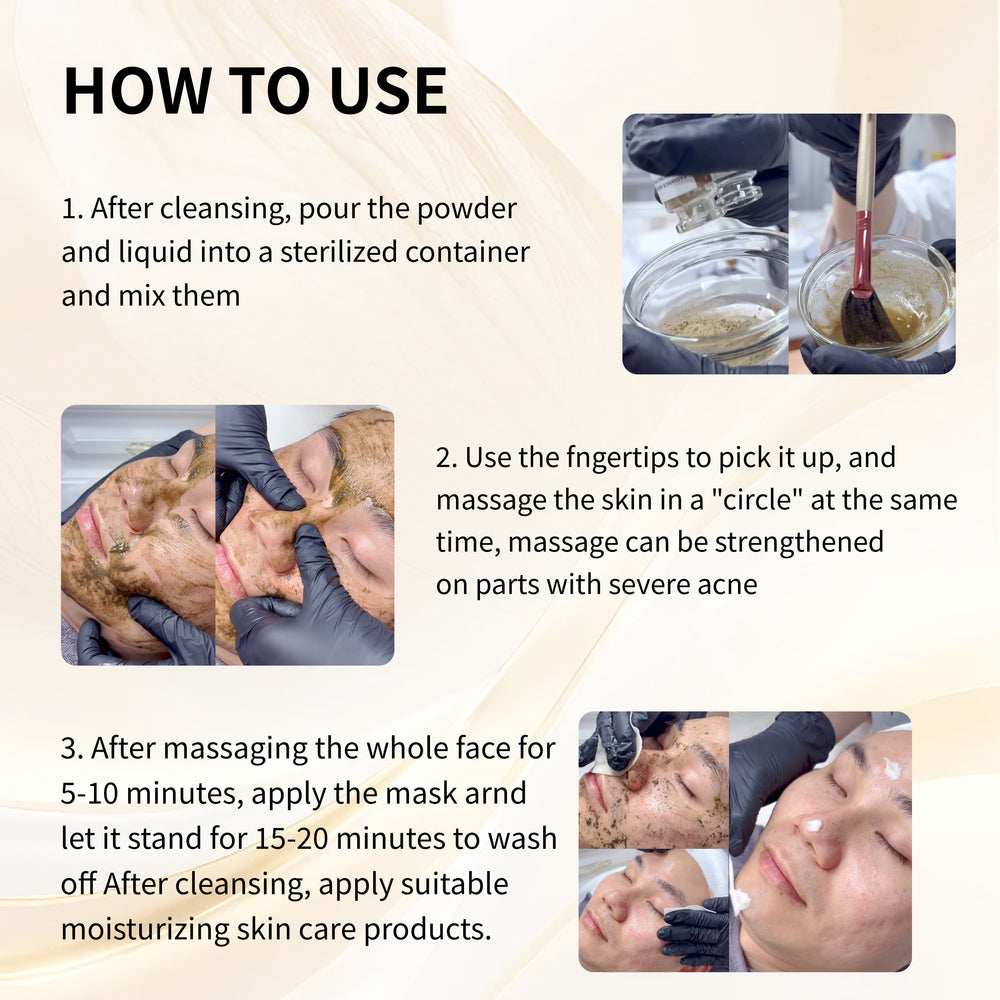 HOW TO USE

1. After cleansing, pour the powder and liquid into a sterilized container and mix them

2. Use the fngertips to pick it up, and massage the skin in a "circle" at the same time, massage can be strengthened on parts with severe acne

3. After massaging the whole face for 5-10 minutes, apply the mask arnd let it stand for 15-20 minutes to wash off After cleansing, apply suitable moisturizing skin care products.