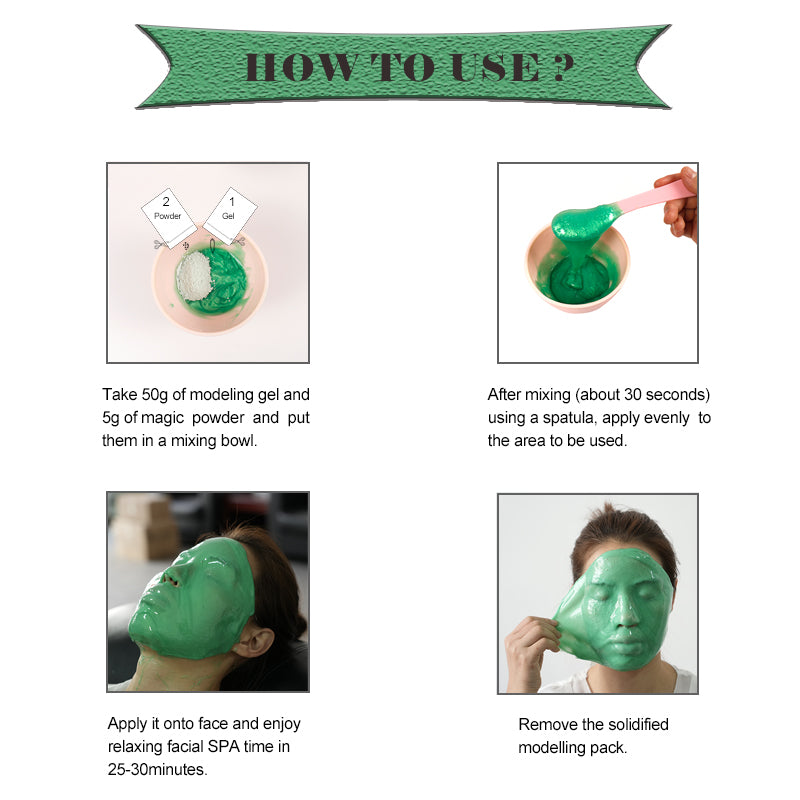 HOW TO USE ?

2
Powder

1
Gel

Take 50g of modeling gel and 5g of magic powder and put them in a mixing bowl.

After mixing (about 30 seconds) using a spatula, apply evenly to the area to be used.

Apply it onto face and enjoy relaxing facial SPA time in 25-30minutes.

Remove the solidified modelling pack.